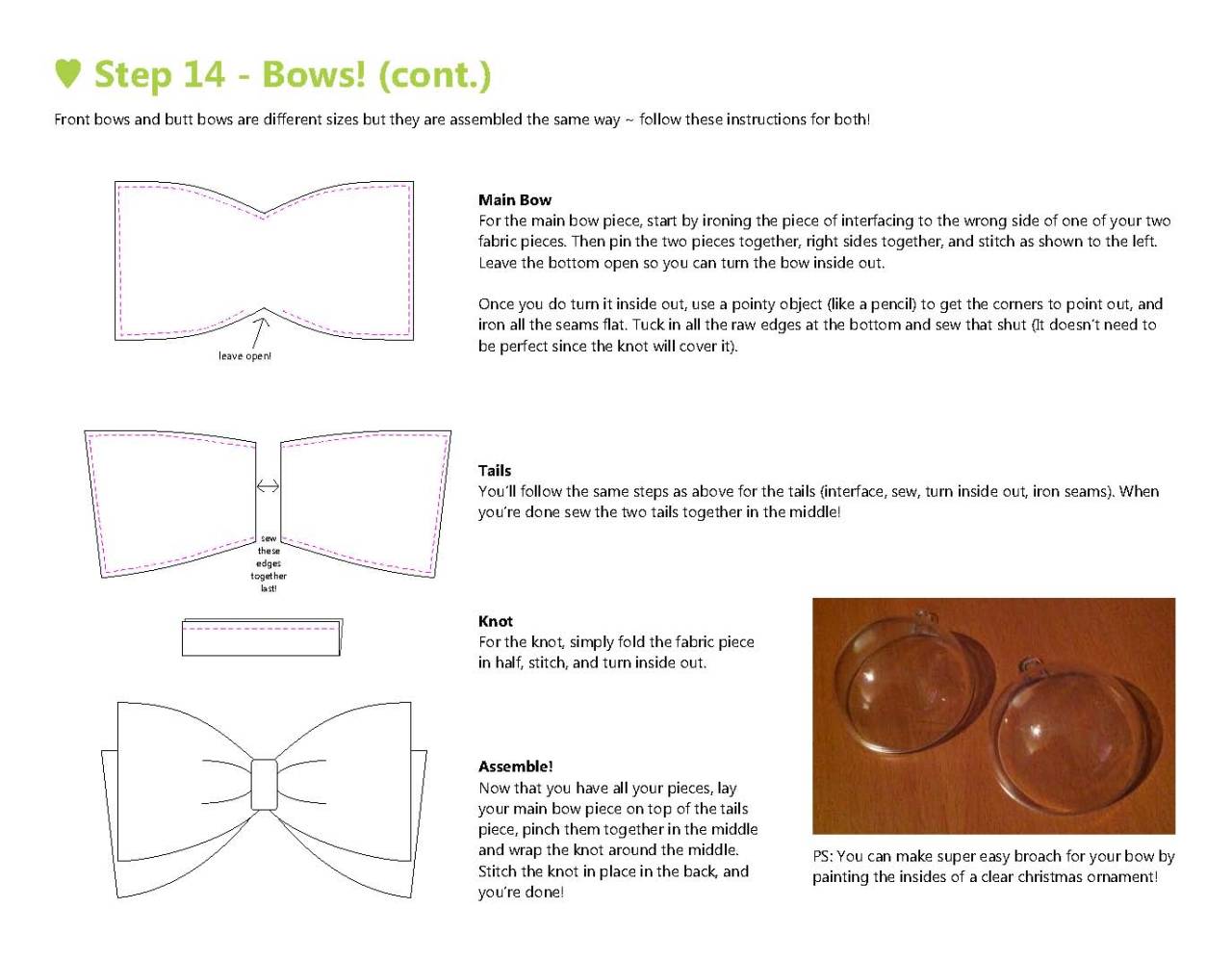 ♥ Step 14 - Bows! (cont.)

Front bows and butt bows are different sizes but they are assembled the same way ~ follow these instructions for both!

leave open!

Main Bow
For the main bow piece, start by ironing the piece of interfacing to the wrong side of one of your two fabric pieces. Then pin the two pieces together, right sides together, and stitch as shown to the left. Leave the bottom open so you can turn the bow inside out.

Once you do turn it inside out, use a pointy object (like a pencil) to get the corners to point out, and iron all the seams flat. Tuck in all the raw edges at the bottom and sew that shut (It doesn't need to be perfect since the knot will cover it).

sew these edges together last!

Tails
You'll follow the same steps as above for the tails (interface, sew, turn inside out, iron seams). When you're done sew the two tails together in the middle!

Knot
For the knot, simply fold the fabric piece in half, stitch, and turn inside out.

Assemble!
Now that you have all your pieces, lay your main bow piece on top of the tails piece, pinch them together in the middle and wrap the knot around the middle. Stitch the knot in place in the back, and you're done!

PS: You can make super easy broach for your bow by painting the insides of a clear christmas ornament!